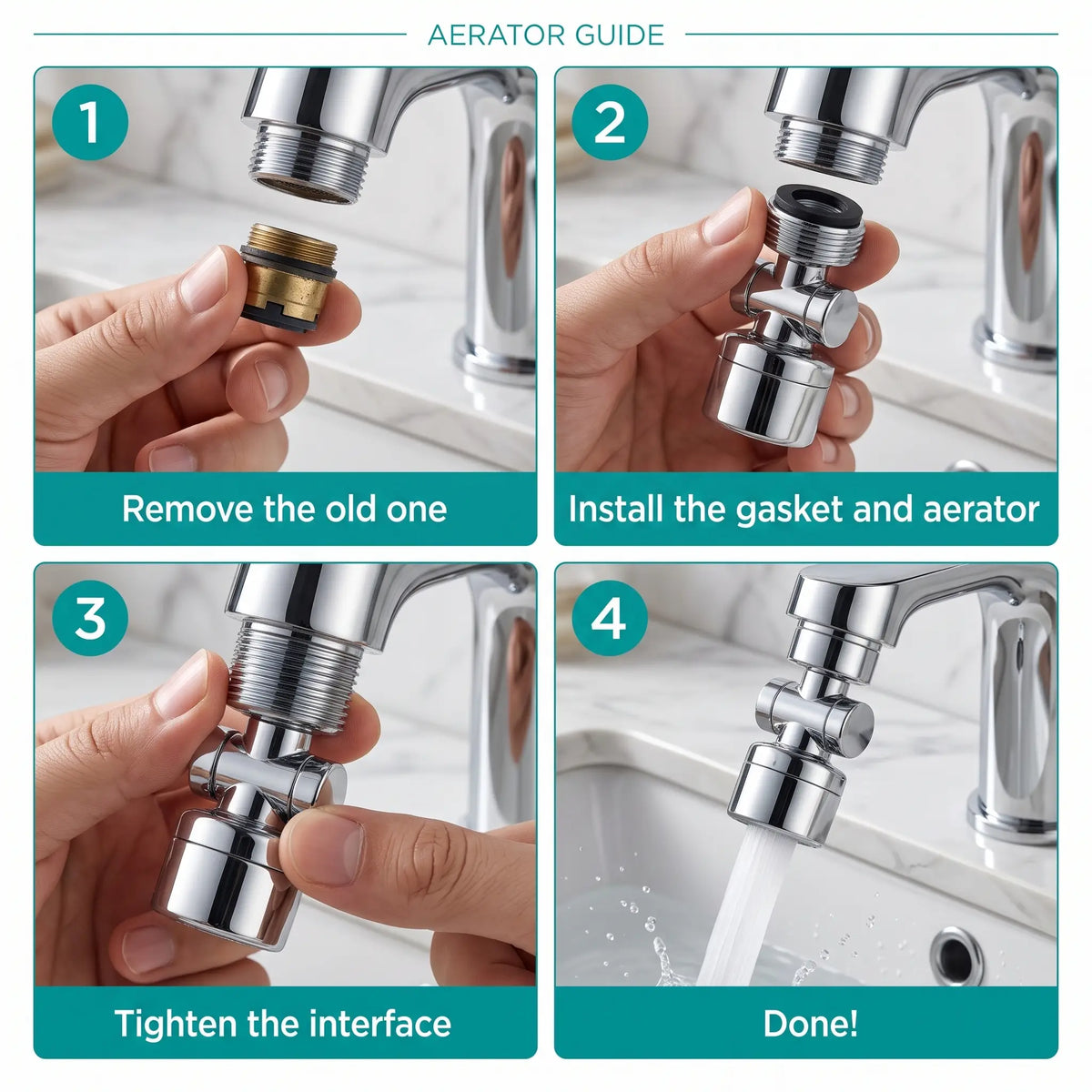 AERATOR GUIDE

1

Remove the old one

2

Install the gasket and aerator

3

Tighten the interface

4

Done!